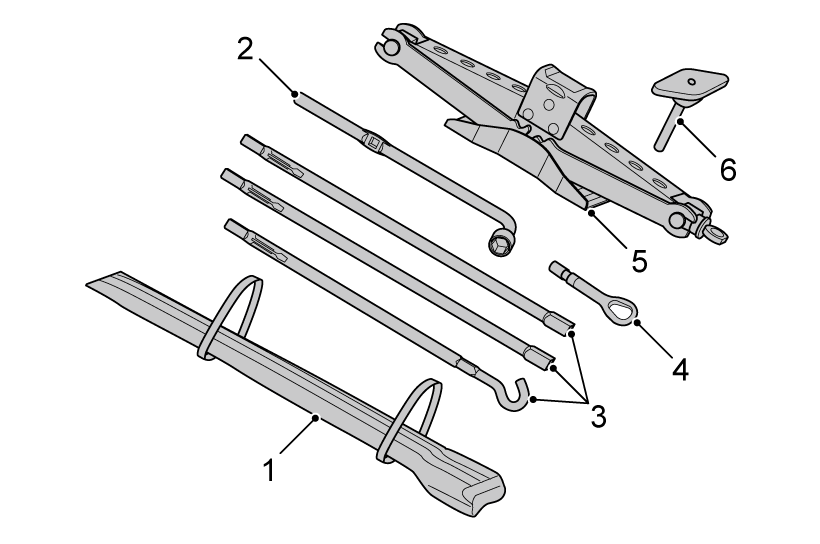 2
6
5
4
3
1